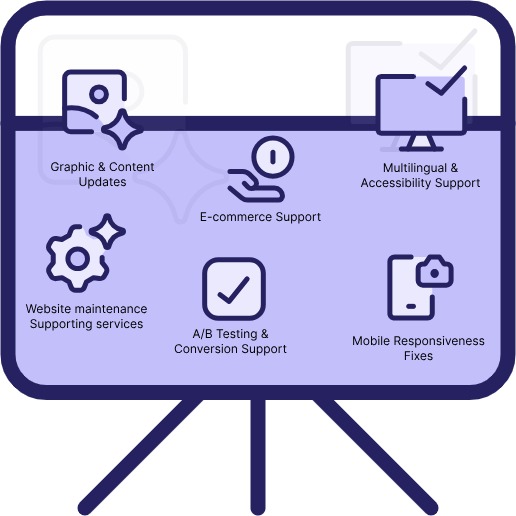 Graphic & Content Updates

E-commerce Support

Multilingual & Accessibility Support

Website maintenance Supporting services

A/B Testing & Conversion Support

Mobile Responsiveness Fixes